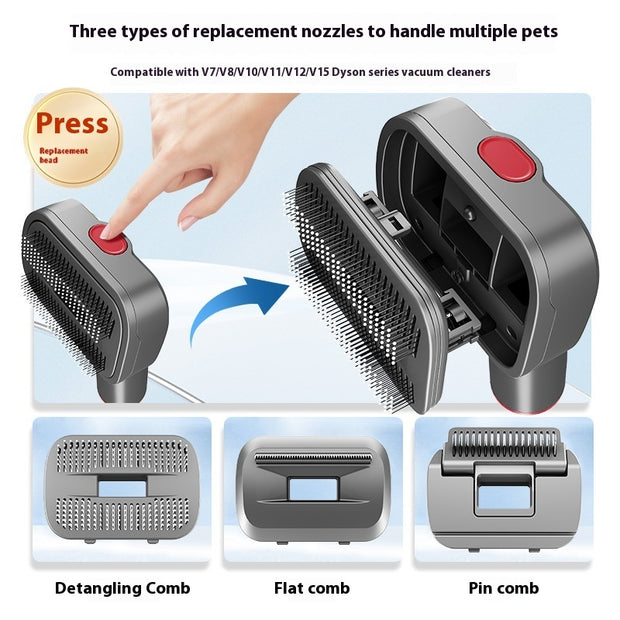 Three types of replacement nozzles to handle multiple pets

Compatible with V7/V8/V10/V11/V12/V15 Dyson series vacuum cleaners

Press

Replacement head

Detangling Comb

Flat comb

Pin comb